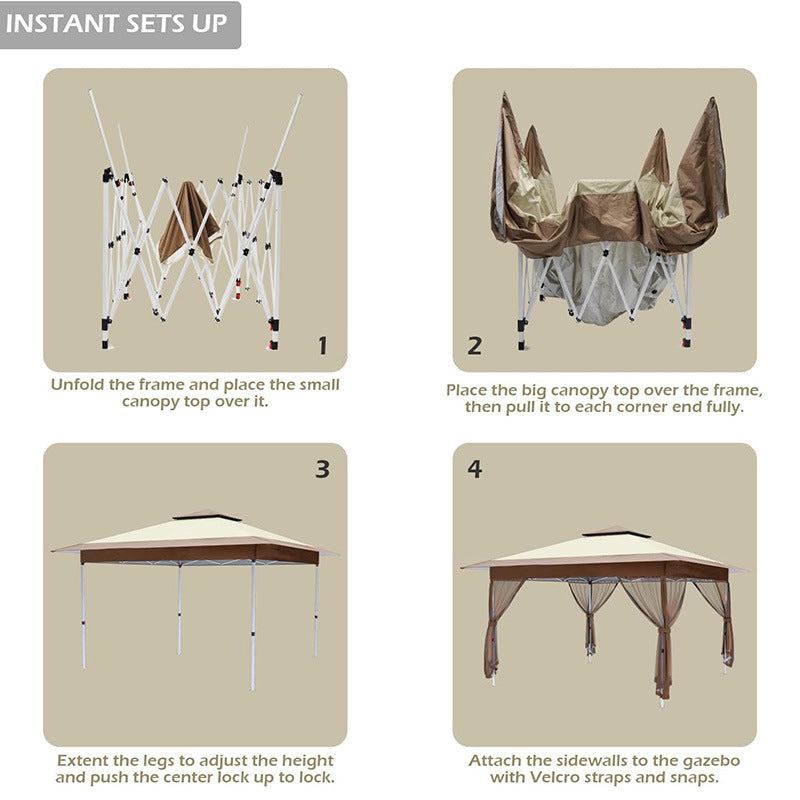 INSTANT SETS UP

1

Unfold the frame and place the small canopy top over it.

2

Place the big canopy top over the frame, then pull it to each corner end fully.

3

Extent the legs to adjust the height and push the center lock up to lock.

4

Attach the sidewalls to the gazebo with Velcro straps and snaps.